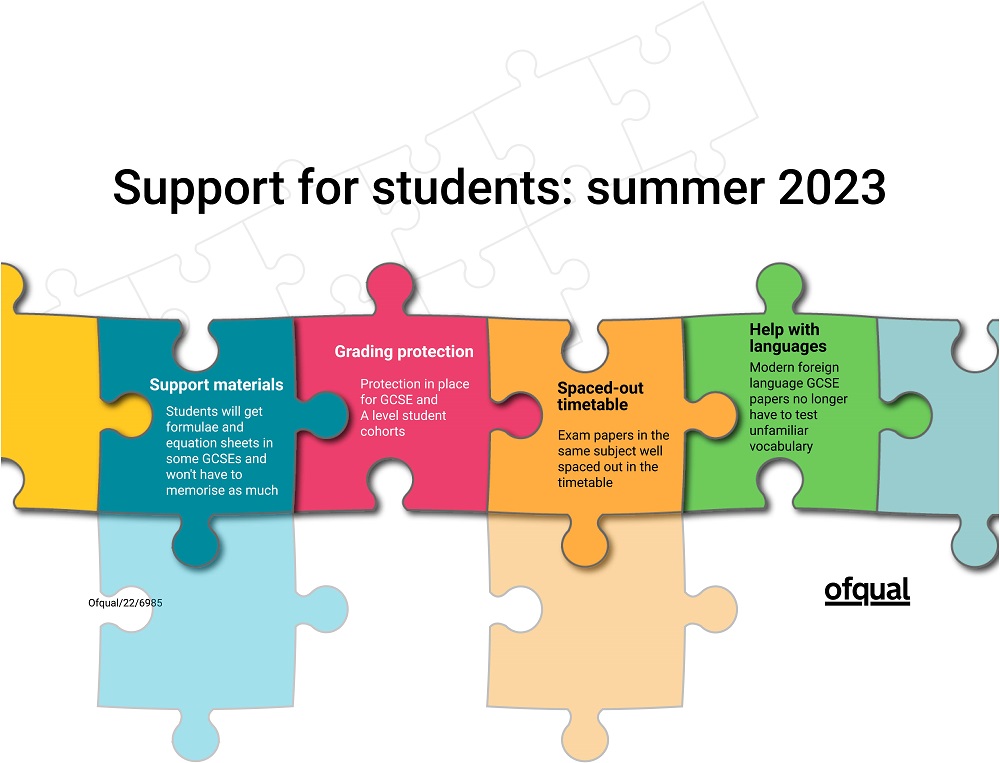 Support for students: summer 2023

Support materials

Students will get formulae and equation sheets in some GCSEs and won't have to memorise as much

Grading protection

Protection in place for GCSE and A level student cohorts

Spaced-out timetable

Exam papers in the same subject well spaced out in the timetable

Help with languages

Modern foreign language GCSE papers no longer have to test unfamiliar vocabulary

Ofqual/22/6985

ofqual